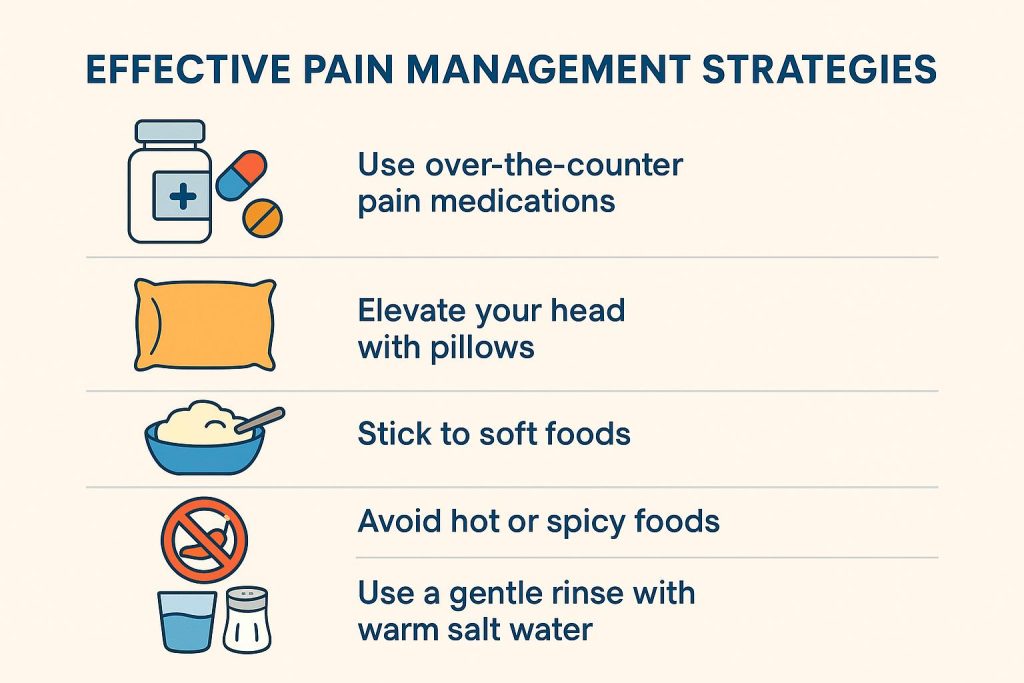 EFFECTIVE PAIN MANAGEMENT STRATEGIES

Use over-the-counter pain medications

Elevate your head with pillows

Stick to soft foods

Avoid hot or spicy foods

Use a gentle rinse with warm salt water